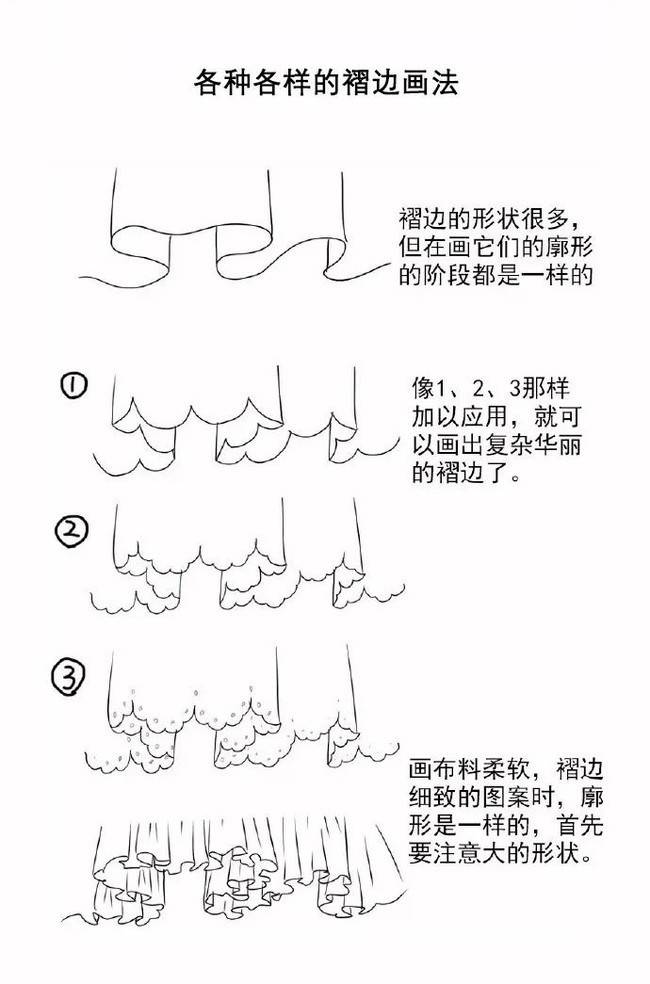 各种各样的褶边画法

褶边的形状很多，但在画它们的廓形的阶段都是一样的

①

像1、2、3那样加以应用，就可以画出复杂华丽的褶边了。

②

③

画布料柔软，褶边细致的图案时，廓形是一样的，首先要注意大的形状。